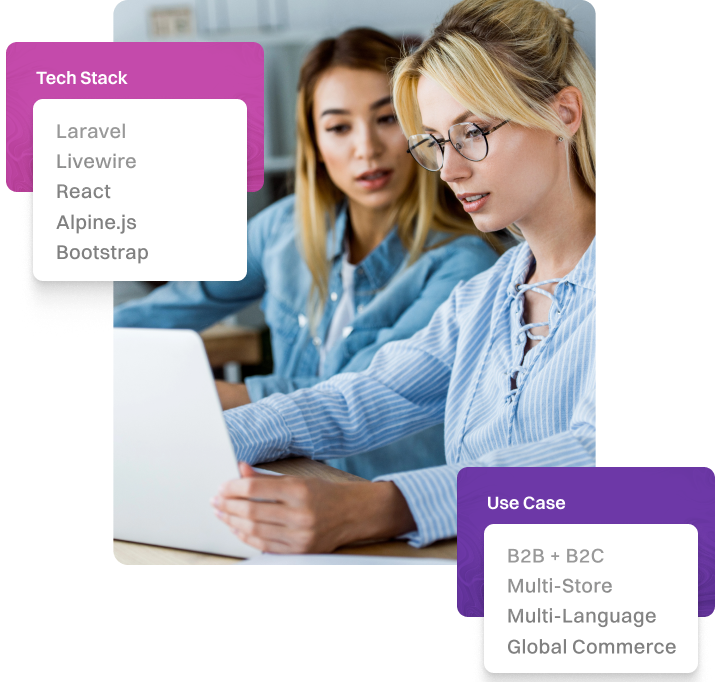 Tech Stack

Laravel
Livewire
React
Alpine.js
Bootstrap

Use Case

B2B + B2C
Multi-Store
Multi-Language
Global Commerce